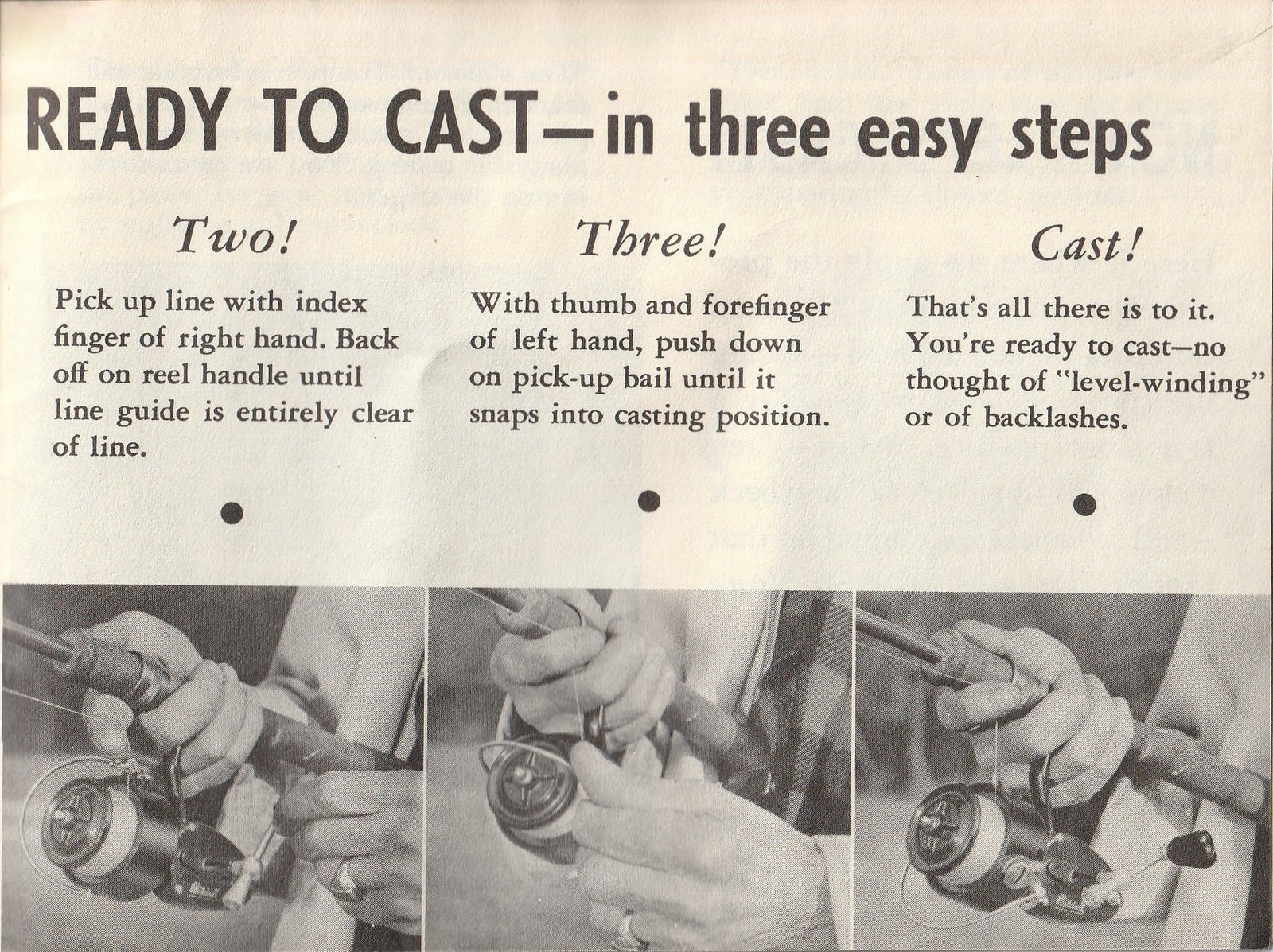 READY TO CAST—in three easy steps

Two!

Pick up line with index finger of right hand. Back off on reel handle until line guide is entirely clear of line.

Three!

With thumb and forefinger of left hand, push down on pick-up bail until it snaps into casting position.

Cast!

That's all there is to it. You're ready to cast—no thought of "level-winding" or of backlashes.